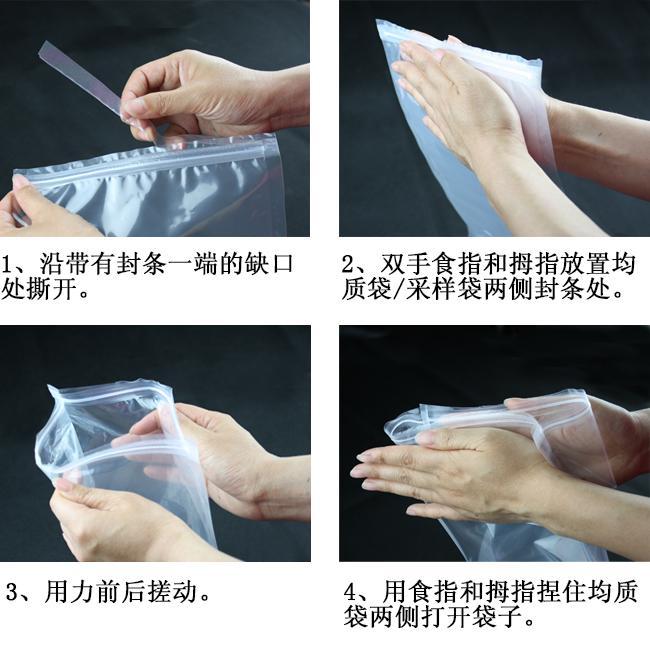 1、沿带有封条一端的缺口处撕开。

2、双手食指和拇指放置均质袋/采样袋两侧封条处。

3、用力前后搓动。

4、用食指和拇指捏住均质袋两侧打开袋子。