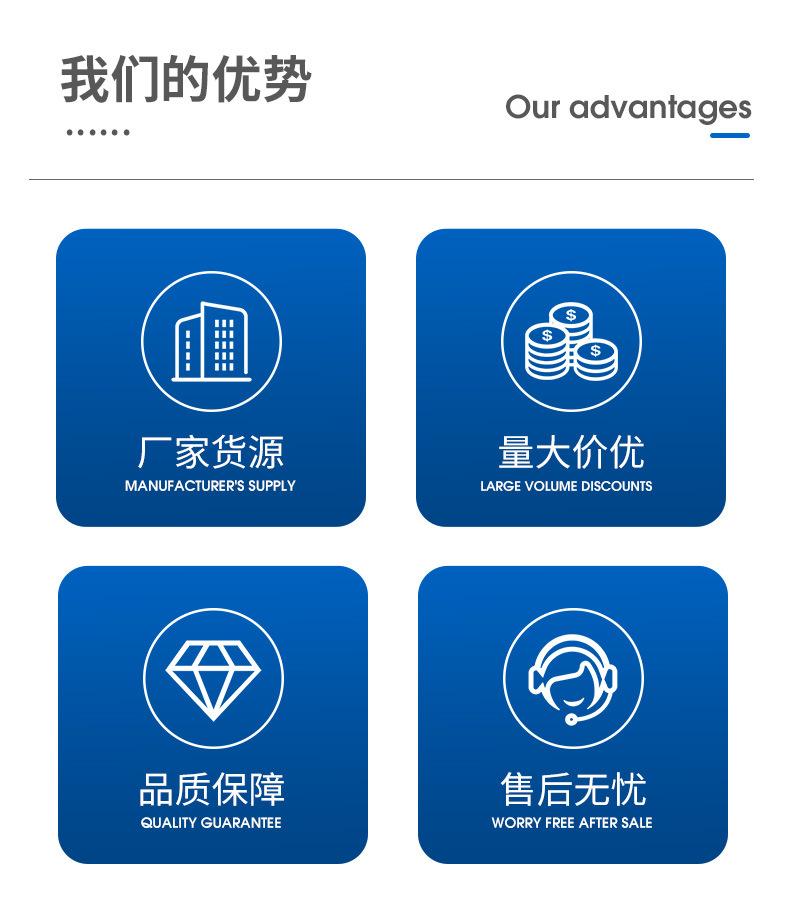 我们的优势

Our advantages

厂家货源
MANUFACTURER'S SUPPLY

量大价优
LARGE VOLUME DISCOUNTS

品质保障
QUALITY GUARANTEE

售后无忧
WORRY FREE AFTER SALE