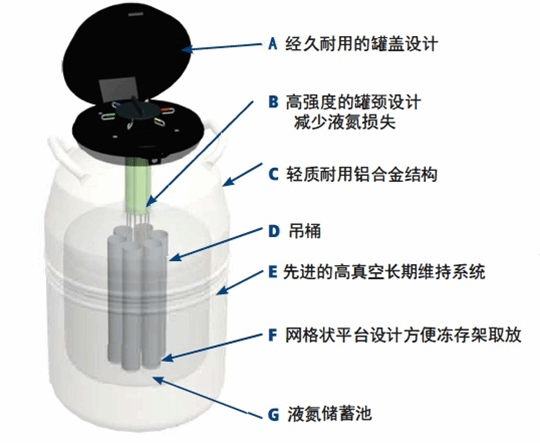 A 经久耐用的罐盖设计

B 高强度的罐颈设计
减少液氮损失

C 轻质耐用铝合金结构

D 吊桶

E 先进的高真空长期维持系统

F 网格状平台设计方便冻存架取放

G 液氮储蓄池