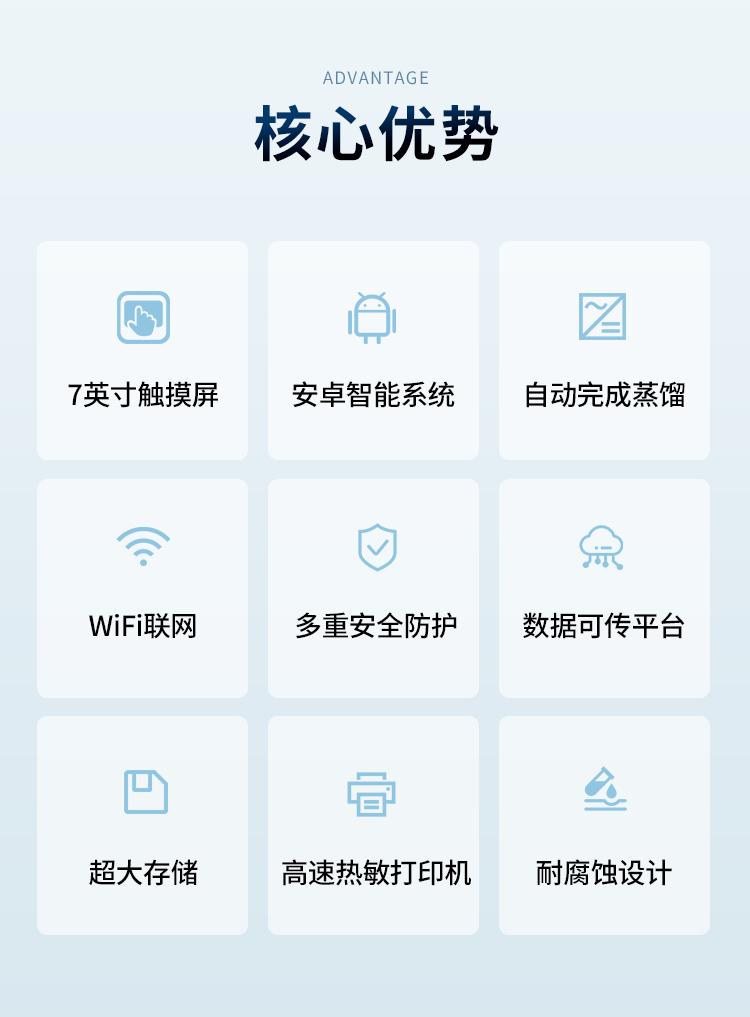 ADVANTAGE
核心优势

7英寸触摸屏

安卓智能系统

自动完成蒸馏

WiFi联网

多重安全防护

数据可传平台

超大存储

高速热敏打印机

耐腐蚀设计