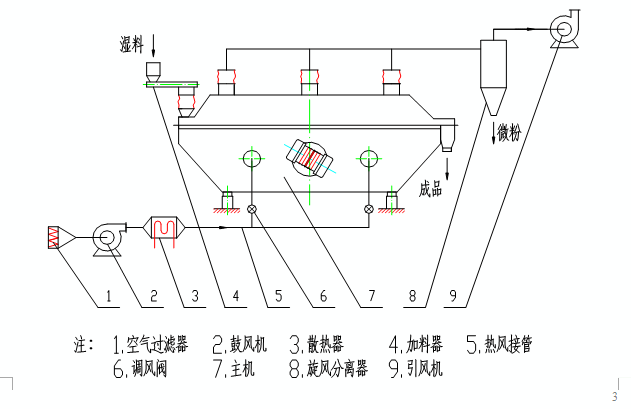 湿料

微粉

成品

1 2 3 4 5 6 7 8 9

注： 1.空气过滤器 2.鼓风机 3.散热器 4.加料器 5.热风接管
6.调风阀 7.主机 8.旋风分离器 9.引风机

3