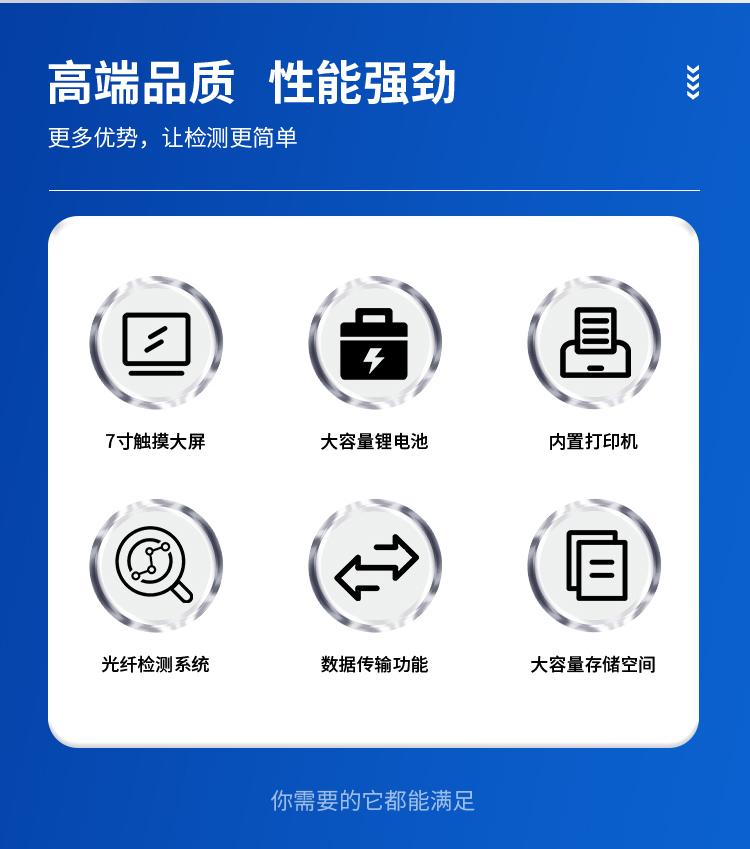 高端品质 性能强劲

更多优势，让检测更简单

7寸触摸大屏

大容量锂电池

内置打印机

光纤检测系统

数据传输功能

大容量存储空间

你需要的它都能满足