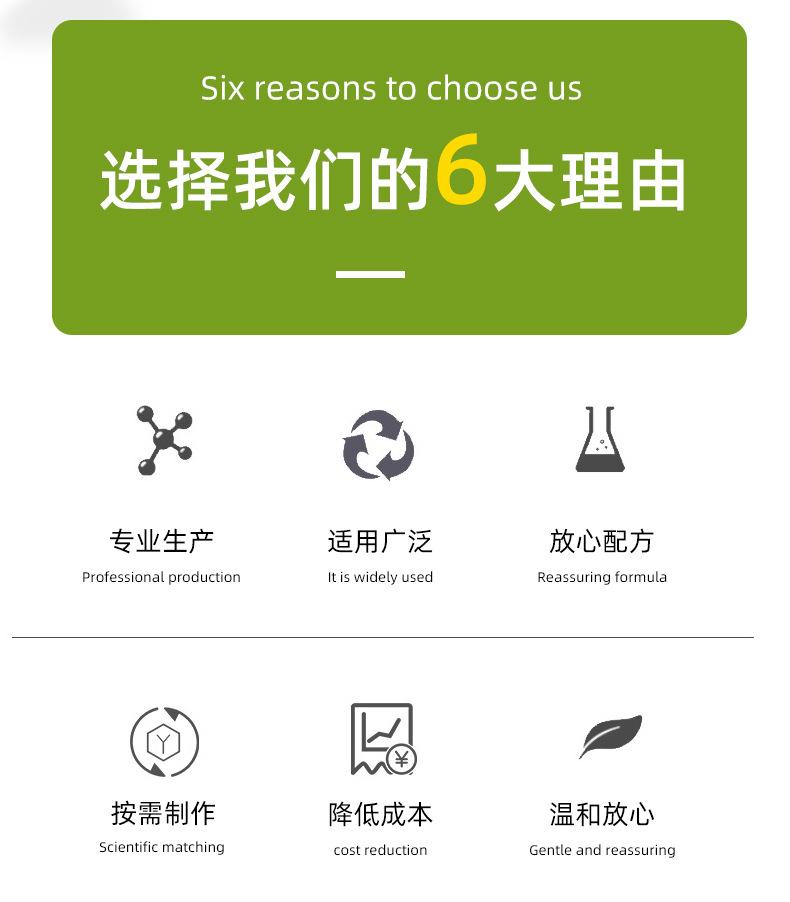 Six reasons to choose us

选择我们的6大理由

专业生产
Professional production

适用广泛
It is widely used

放心配方
Reassuring formula

按需制作
Scientific matching

降低成本
cost reduction

温和放心
Gentle and reassuring