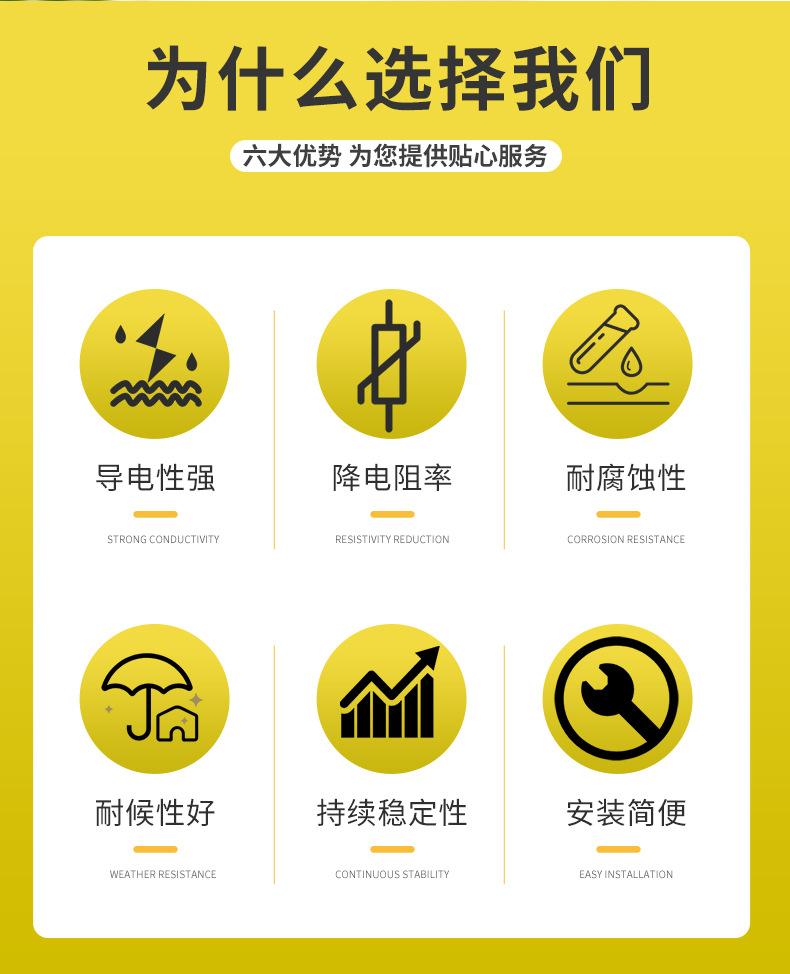 为什么选择我们

六大优势 为您提供贴心服务

导电性强

STRONG CONDUCTIVITY

降电阻率

RESISTIVITY REDUCTION

耐腐蚀性

CORROSION RESISTANCE

耐候性好

WEATHER RESISTANCE

持续稳定性

CONTINUOUS STABILITY

安装简便

EASY INSTALLATION