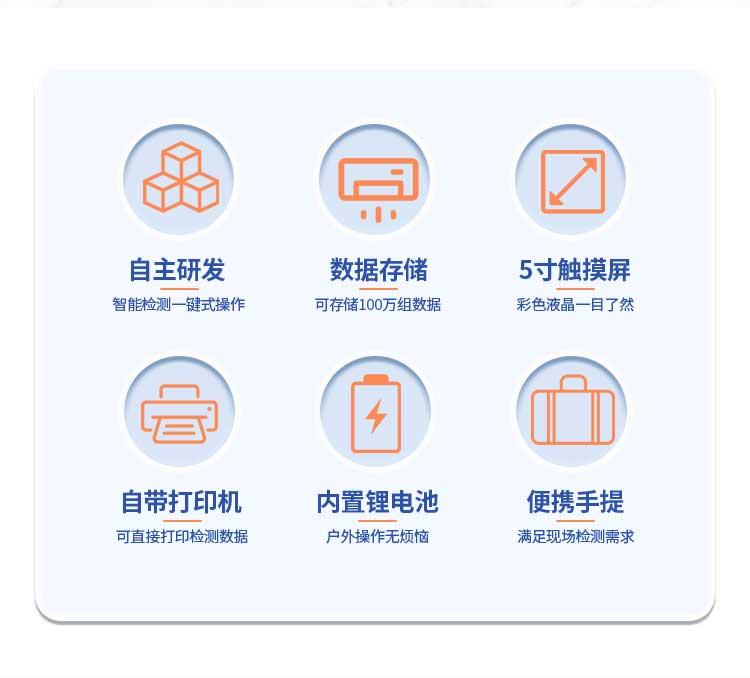 自主研发
智能检测一键式操作

数据存储
可存储100万组数据

5寸触摸屏
彩色液晶一目了然

自带打印机
可直接打印检测数据

内置锂电池
户外操作无烦恼

便携手提
满足现场检测需求