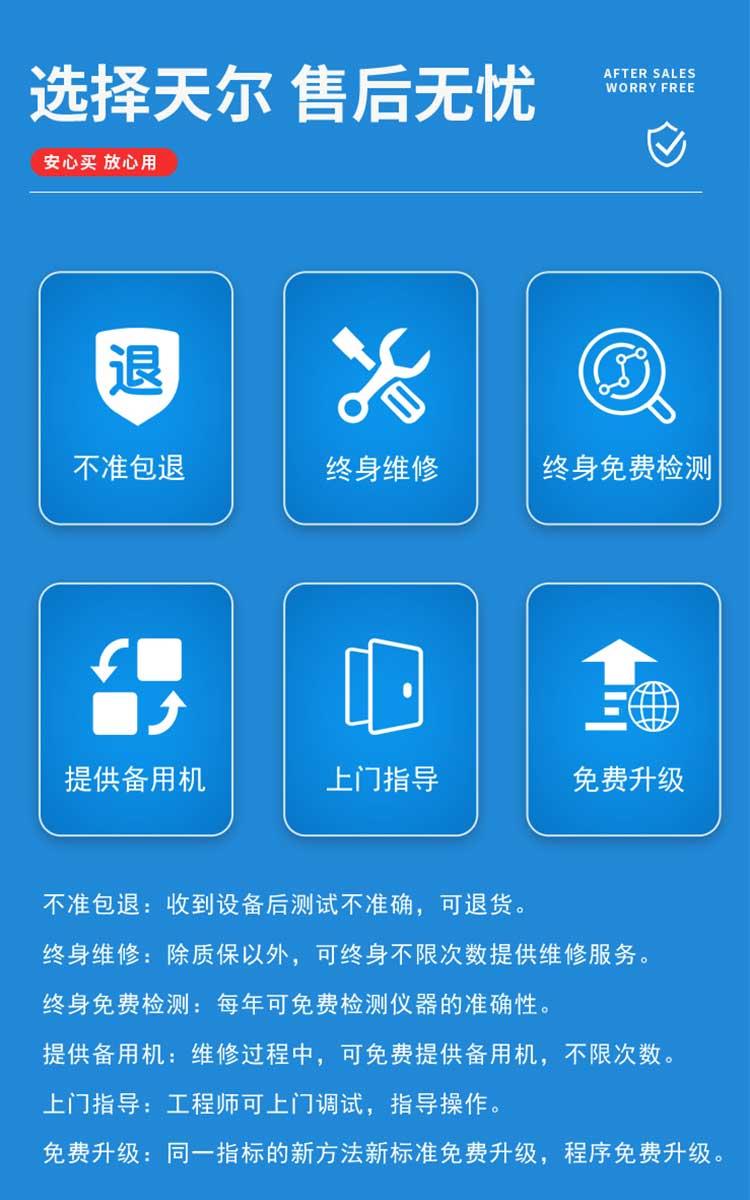 选择天尔 售后无忧

AFTER SALES
WORRY FREE

安心买 放心用

退

不准包退

终身维修

终身免费检测

提供备用机

上门指导

免费升级

不准包退：收到设备后测试不准确，可退货。

终身维修：除质保以外，可终身不限次数提供维修服务。

终身免费检测：每年可免费检测仪器的准确性。

提供备用机：维修过程中，可免费提供备用机，不限次数。

上门指导：工程师可上门调试，指导操作。

免费升级：同一指标的新方法新标准免费升级，程序免费升级。