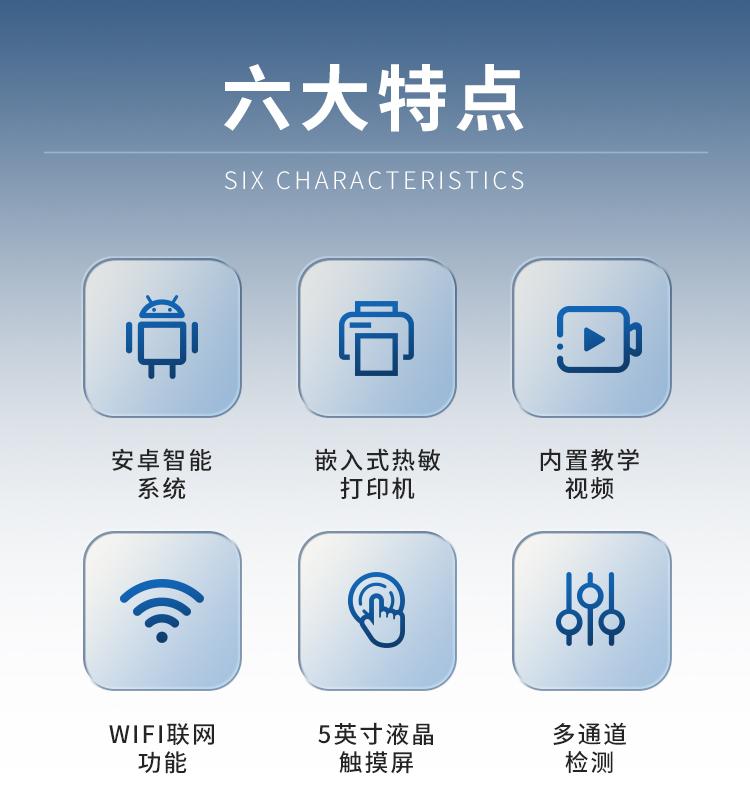 六大特点

SIX CHARACTERISTICS

安卓智能
系统

嵌入式热敏
打印机

内置教学
视频

WIFI联网
功能

5英寸液晶
触摸屏

多通道
检测