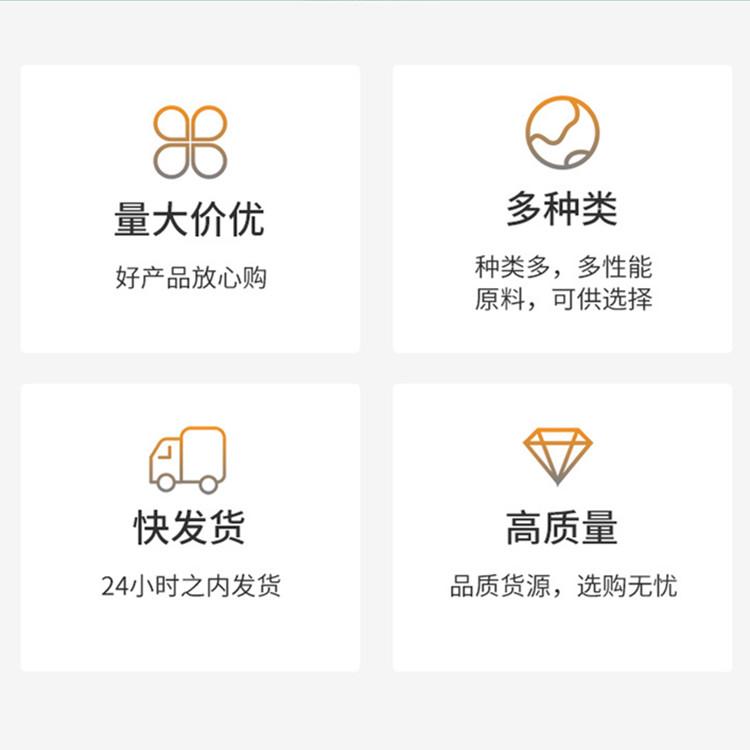 量大价优

好产品放心购

多种类

种类多，多性能原料，可供选择

快发货

24小时之内发货

高质量

品质货源，选购无忧