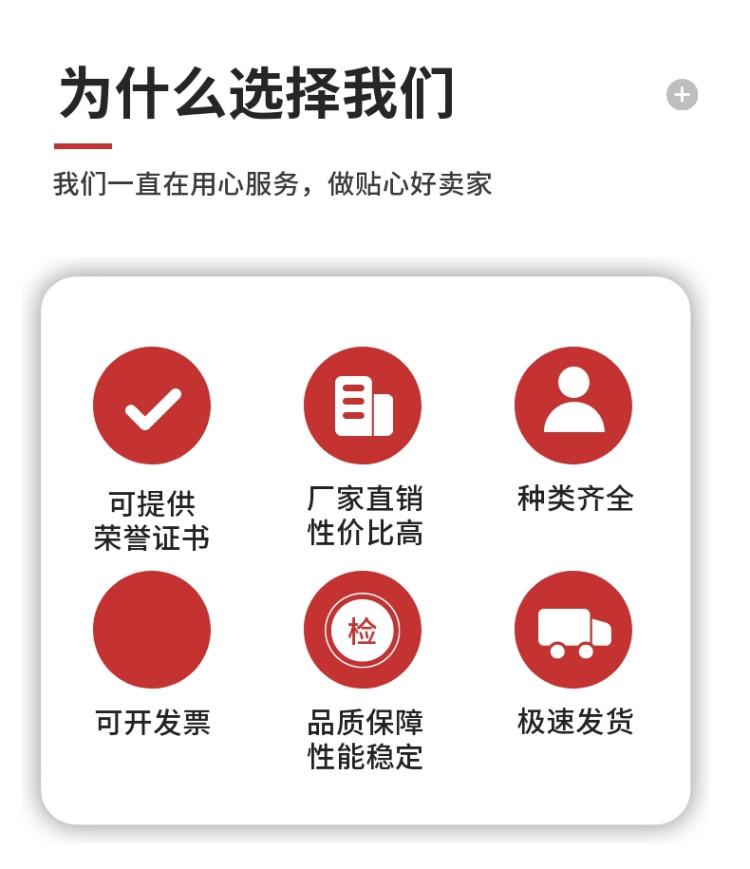 为什么选择我们

我们一直在用心服务，做贴心好卖家

可提供
荣誉证书

厂家直销
性价比高

种类齐全

可开发票

检

品质保障
性能稳定

极速发货